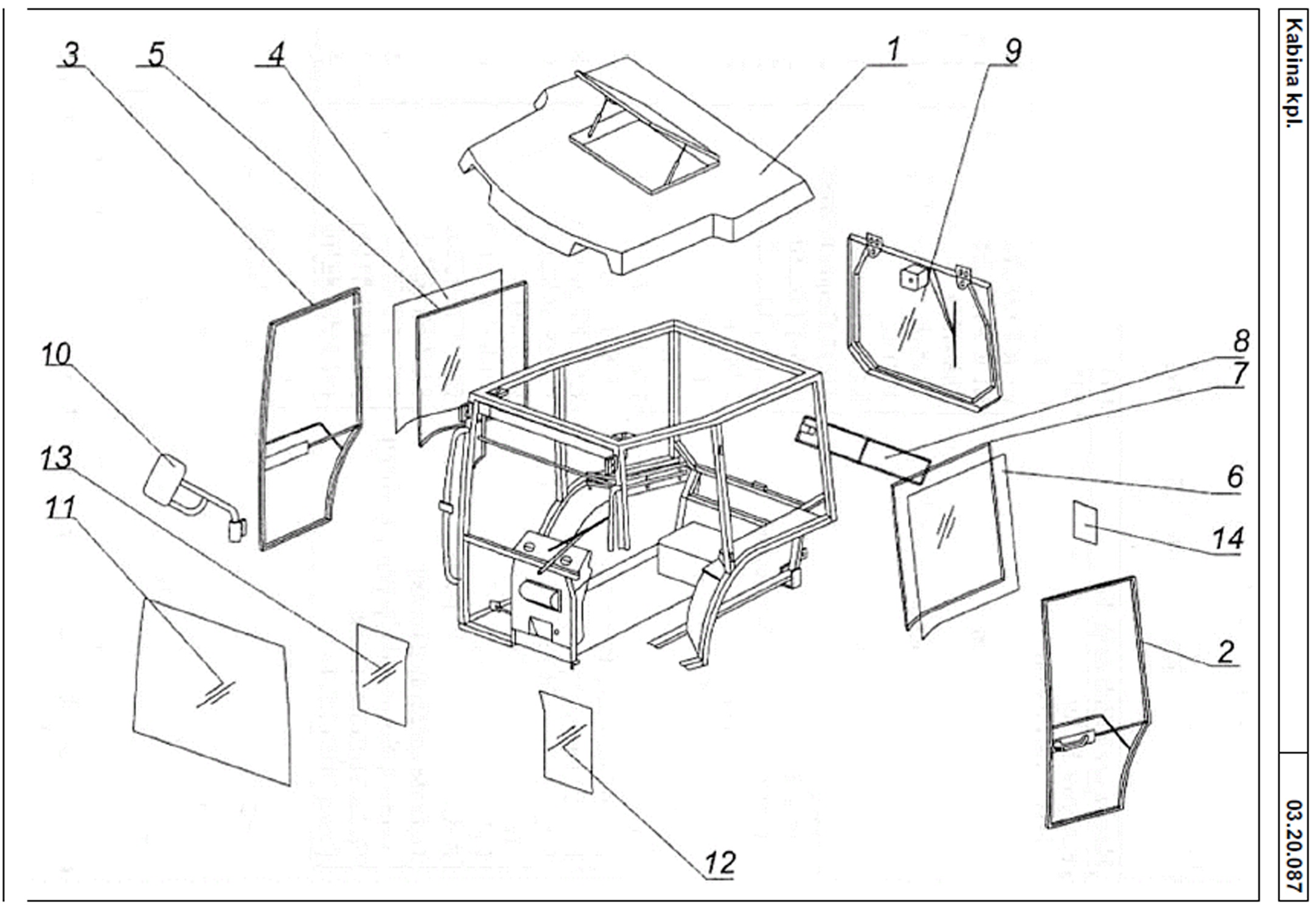 3
5
4
1
9
10
13
11
8
7
6
14
2
12
Kabina kpl.
03.20.087